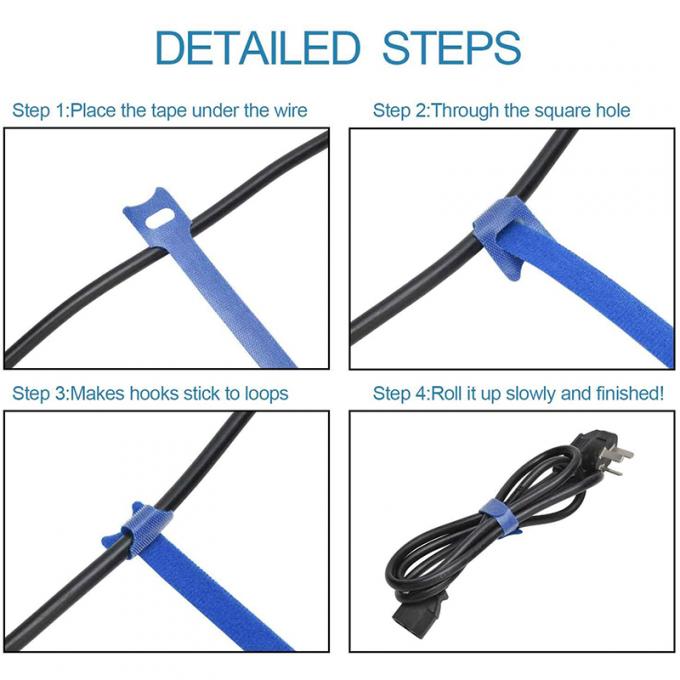 DETAILED STEPS

Step 1:Place the tape under the wire

Step 2:Through the square hole

Step 3:Makes hooks stick to loops

Step 4:Roll it up slowly and finished!